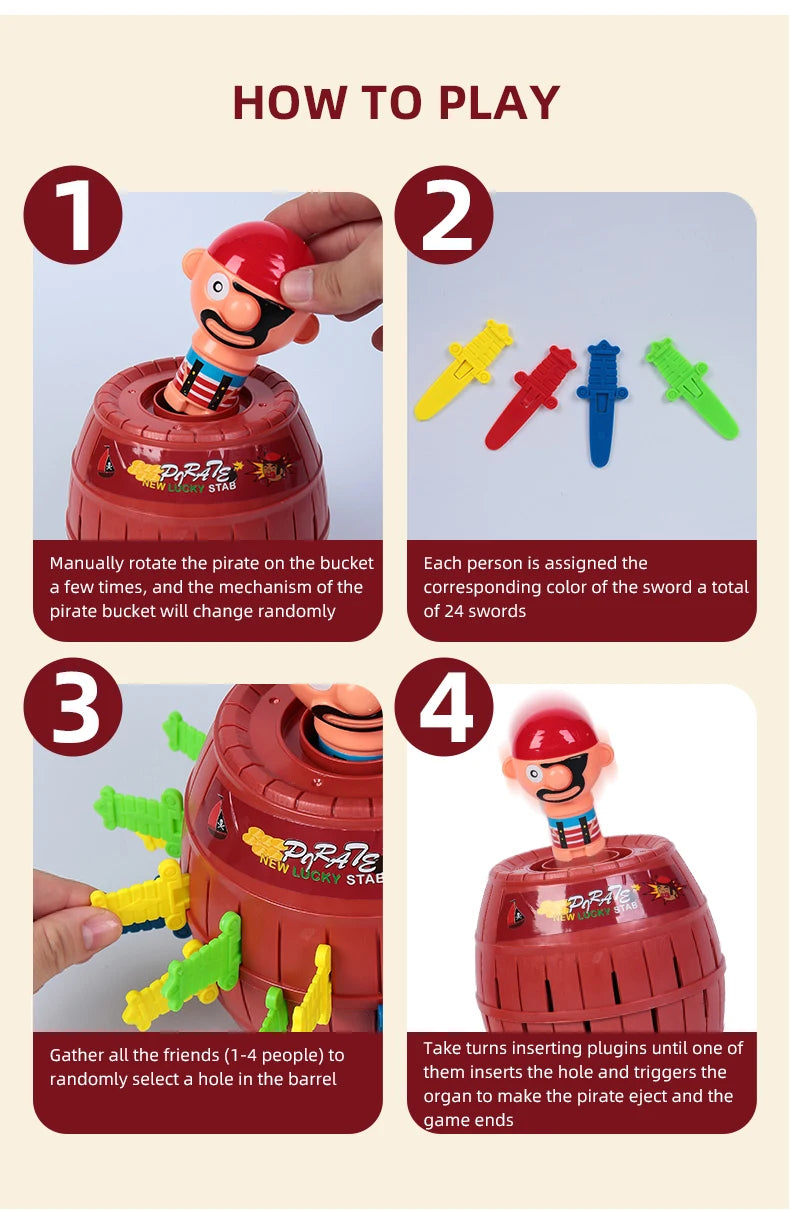 HOW TO PLAY

1

PIRATE
NEW LUCKY STAB

Manually rotate the pirate on the bucket a few times, and the mechanism of the pirate bucket will change randomly

2

Each person is assigned the corresponding color of the sword a total of 24 swords

3

PIRATE
NEW LUCKY STAB

Gather all the friends (1-4 people) to randomly select a hole in the barrel

4

PIRATE
NEW LUCKY STAB

Take turns inserting plugins until one of them inserts the hole and triggers the organ to make the pirate eject and the game ends